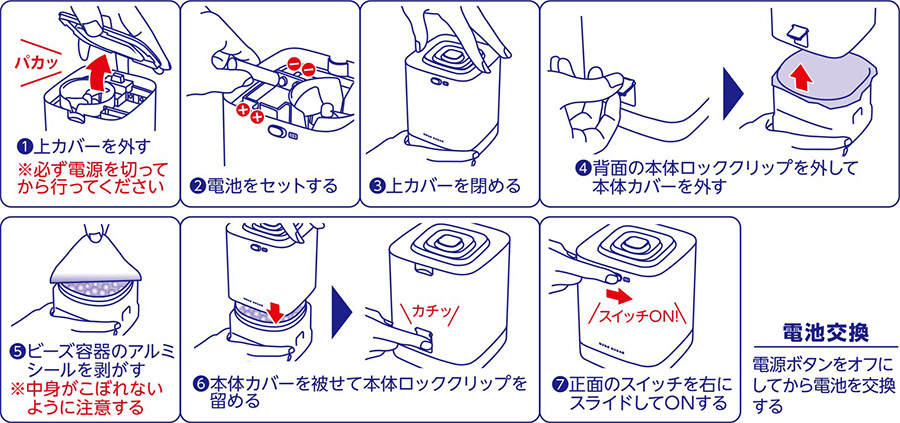 パカッ

❶上カバーを外す
※必ず電源を切ってから行ってください

❷電池をセットする

❸上カバーを閉める

❹背面の本体ロッククリップを外して本体カバーを外す

❺ビーズ容器のアルミシールを剥がす
※中身がこぼれないように注意する

カチッ

❻本体カバーを被せて本体ロッククリップを留める

スイッチON!

❼正面のスイッチを右にスライドしてONする

電池交換
電源ボタンをオフにしてから電池を交換する