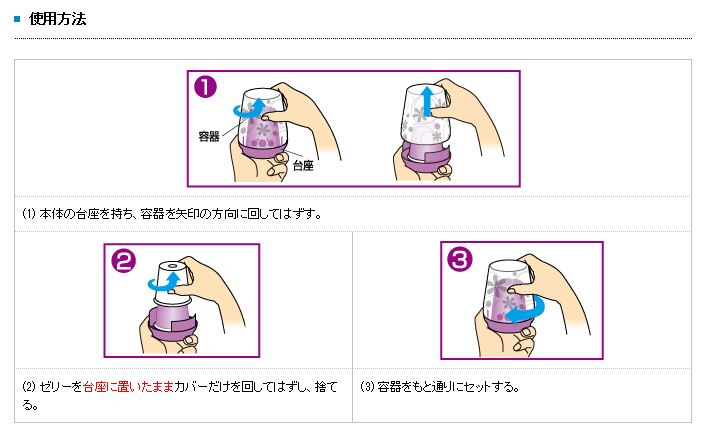 使用方法

1

容器

台座

(1) 本体の台座を持ち、容器を矢印の方向に回してはずす。

2

3

(2) ゼリーを台座に置いたままカバーだけを回してはずし、捨てる。

(3) 容器をもと通りにセットする。