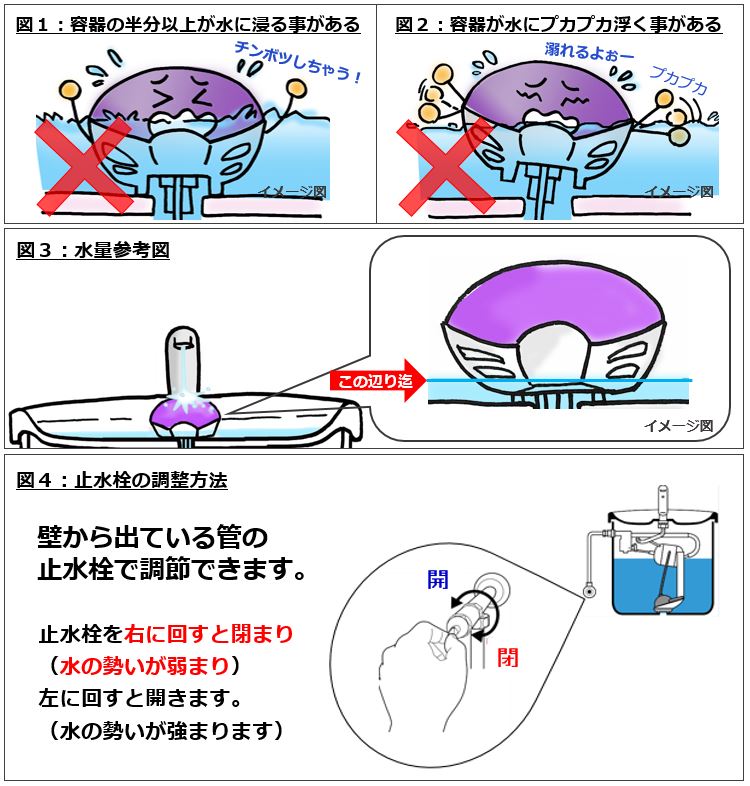 図１：容器の半分以上が水に浸る事がある

チンボツしちゃう！

イメージ図

図２：容器が水にプカプカ浮く事がある

溺れるよぉー

プカプカ

イメージ図

図３：水量参考図

この辺り迄

イメージ図

図４：止水栓の調整方法

壁から出ている管の止水栓で調節できます。

止水栓を右に回すと閉まり
（水の勢いが弱まり）
左に回すと開きます。
（水の勢いが強まります）

開

閉